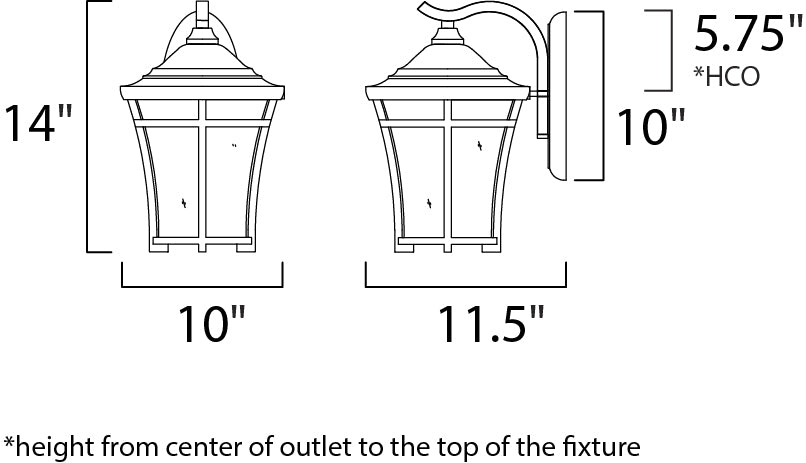 14"

5.75"
*HCO

10"

10"

11.5"

*height from center of outlet to the top of the fixture